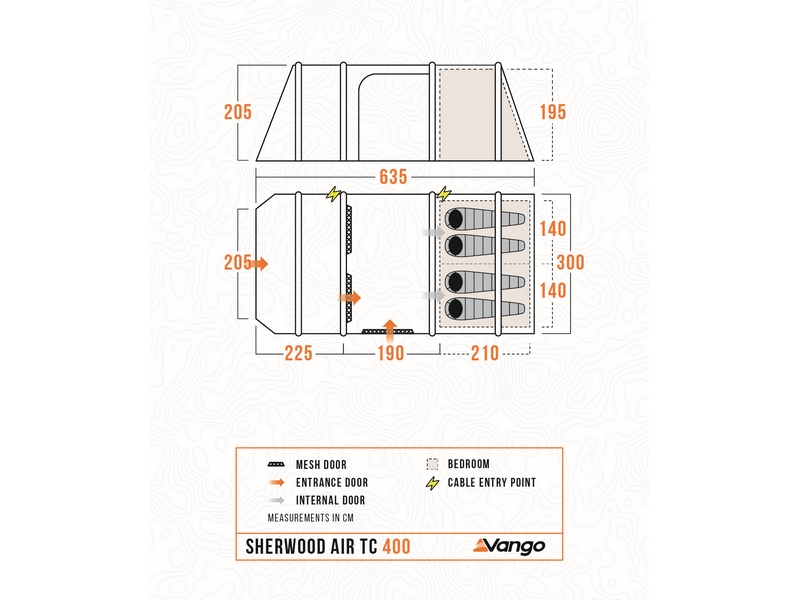 205

195

635

205

140

300

140

225

190

210

MESH DOOR

ENTRANCE DOOR

INTERNAL DOOR

BEDROOM

CABLE ENTRY POINT

MEASUREMENTS IN CM

SHERWOOD AIR TC 400

Vango